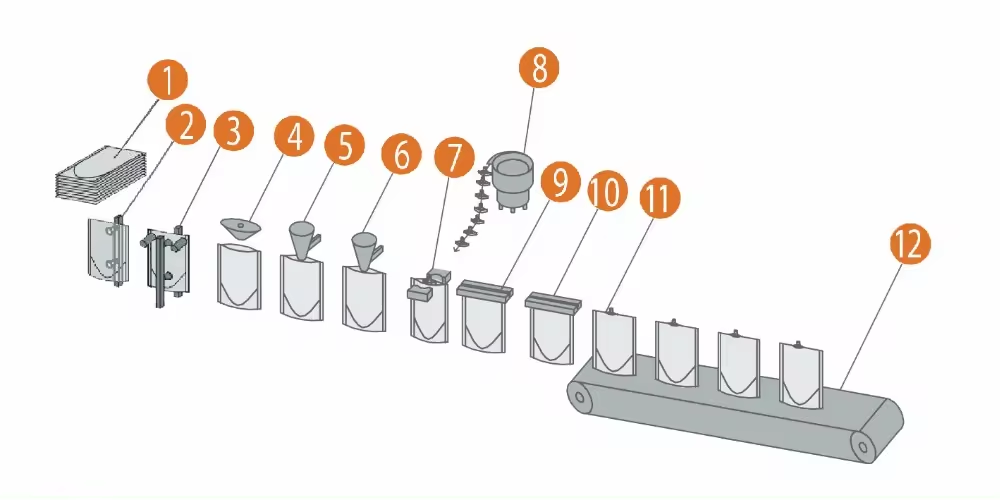 1
2
3
4
5
6
7
8
9
10
11
12